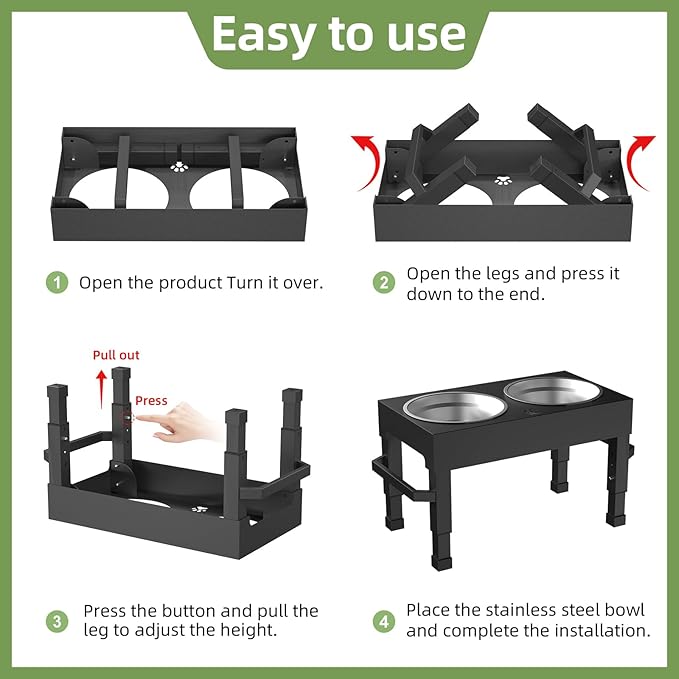 Easy to use

1 Open the product Turn it over.

2 Open the legs and press it down to the end.

Pull out

Press

3 Press the button and pull the leg to adjust the height.

4 Place the stainless steel bowl and complete the installation.