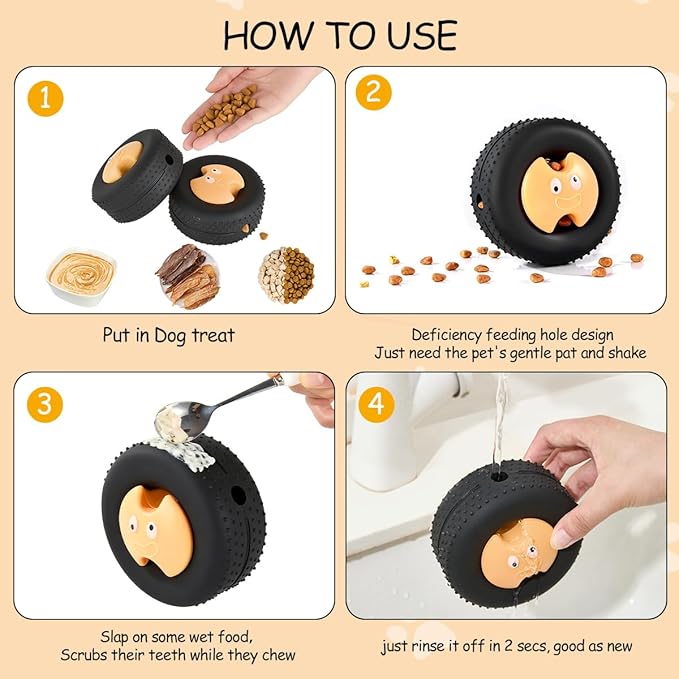 HOW TO USE

1

Put in Dog treat

2

Deficiency feeding hole design
Just need the pet's gentle pat and shake

3

Slap on some wet food,
Scrubs their teeth while they chew

4

just rinse it off in 2 secs, good as new