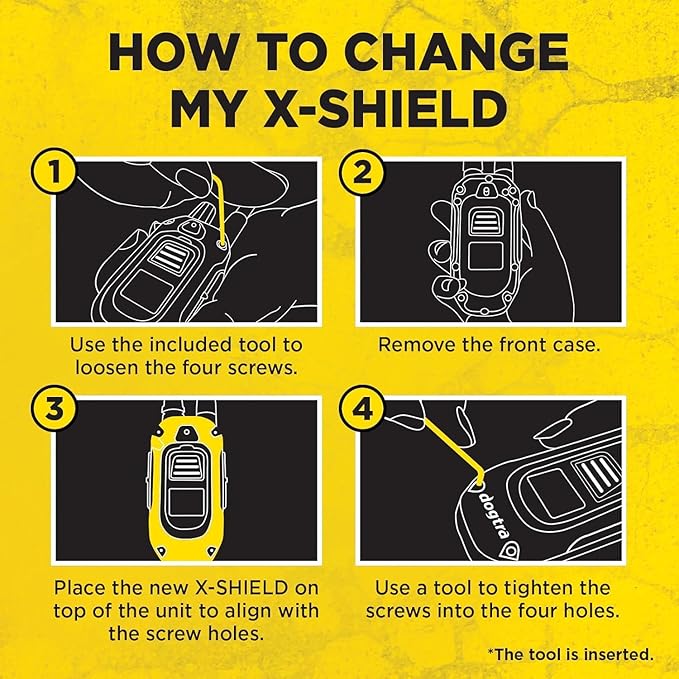 HOW TO CHANGE MY X-SHIELD

1

Use the included tool to loosen the four screws.

2

Remove the front case.

3

Place the new X-SHIELD on top of the unit to align with the screw holes.

4

dogtra

Use a tool to tighten the screws into the four holes.

*The tool is inserted.