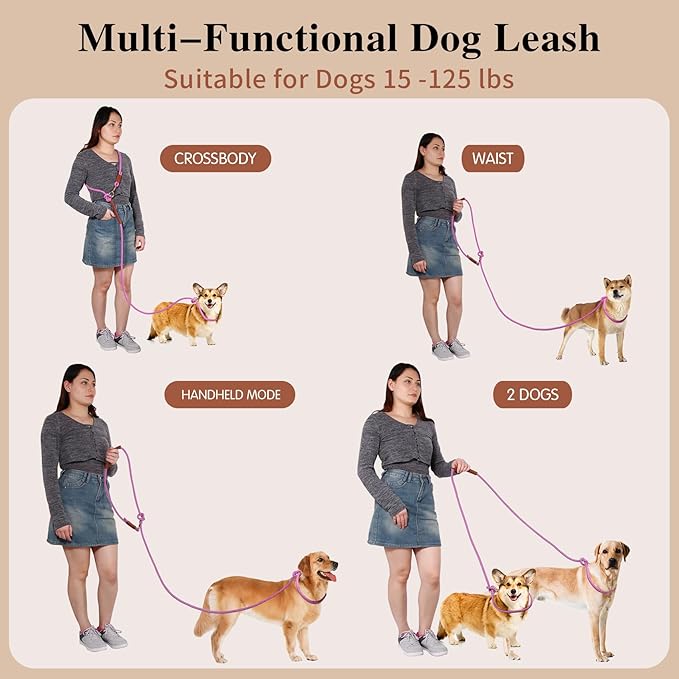 Multi–Functional Dog Leash

Suitable for Dogs 15 -125 lbs

CROSSBODY

WAIST

HANDHELD MODE

2 DOGS