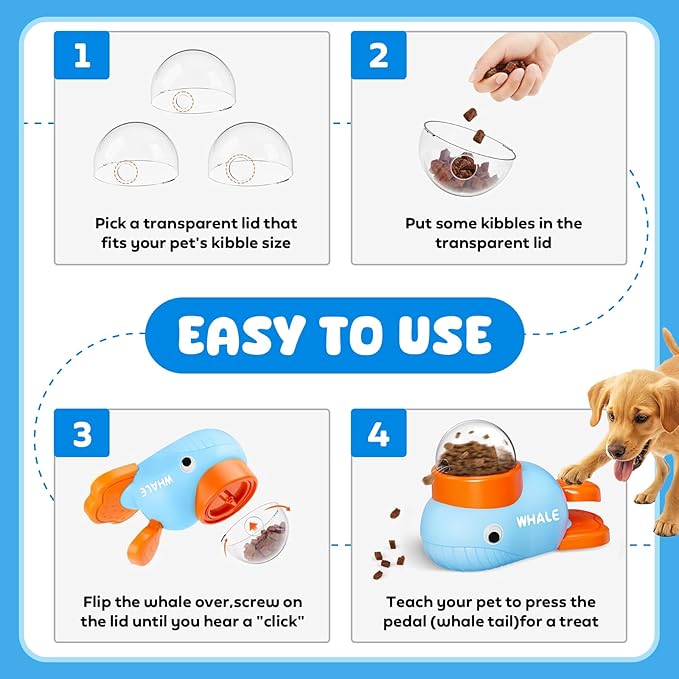 1

Pick a transparent lid that fits your pet's kibble size

2

Put some kibbles in the transparent lid

EASY TO USE

3

WHALE

Flip the whale over,screw on the lid until you hear a "click"

4

WHALE

Teach your pet to press the pedal (whale tail)for a treat