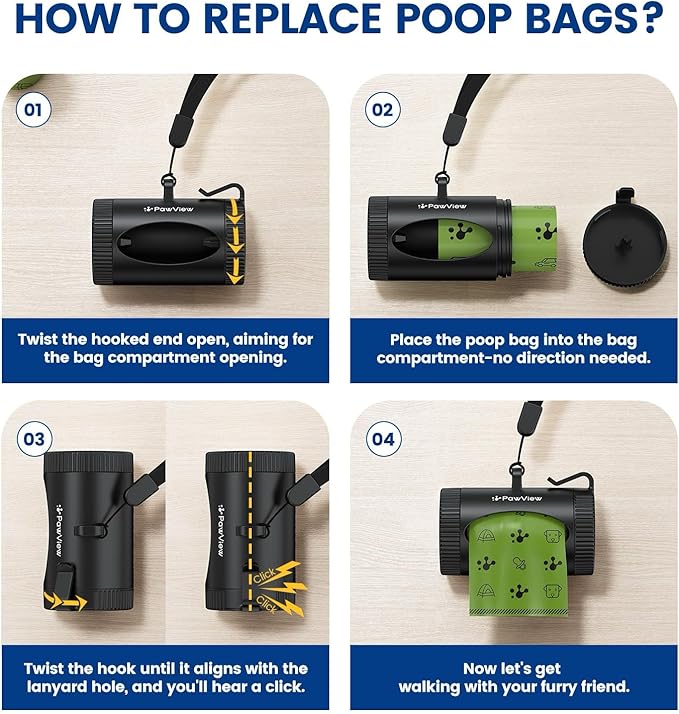 HOW TO REPLACE POOP BAGS?

01

PawView

Twist the hooked end open, aiming for the bag compartment opening.

02

PawView

Place the poop bag into the bag compartment-no direction needed.

03

PawView

PawView

Click

Click

Twist the hook until it aligns with the lanyard hole, and you'll hear a click.

04

PawView

Now let's get walking with your furry friend.