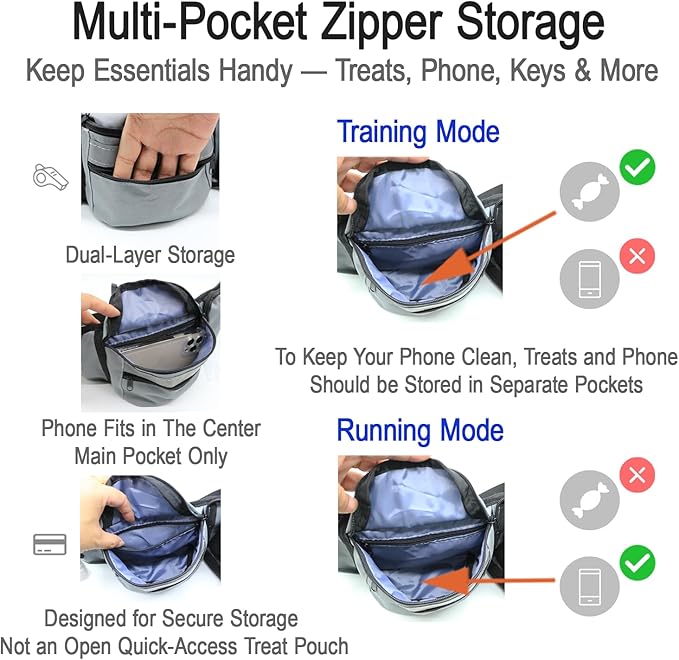 Multi-Pocket Zipper Storage
Keep Essentials Handy — Treats, Phone, Keys & More

Dual-Layer Storage

Phone Fits in The Center Main Pocket Only

Designed for Secure Storage Not an Open Quick-Access Treat Pouch

Training Mode

To Keep Your Phone Clean, Treats and Phone Should be Stored in Separate Pockets

Running Mode