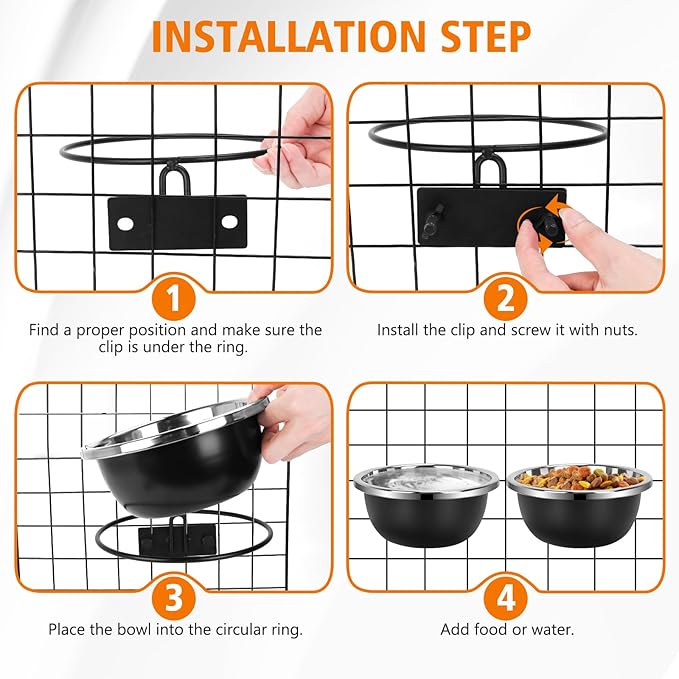 INSTALLATION STEP

1

Find a proper position and make sure the clip is under the ring.

2

Install the clip and screw it with nuts.

3

Place the bowl into the circular ring.

4

Add food or water.