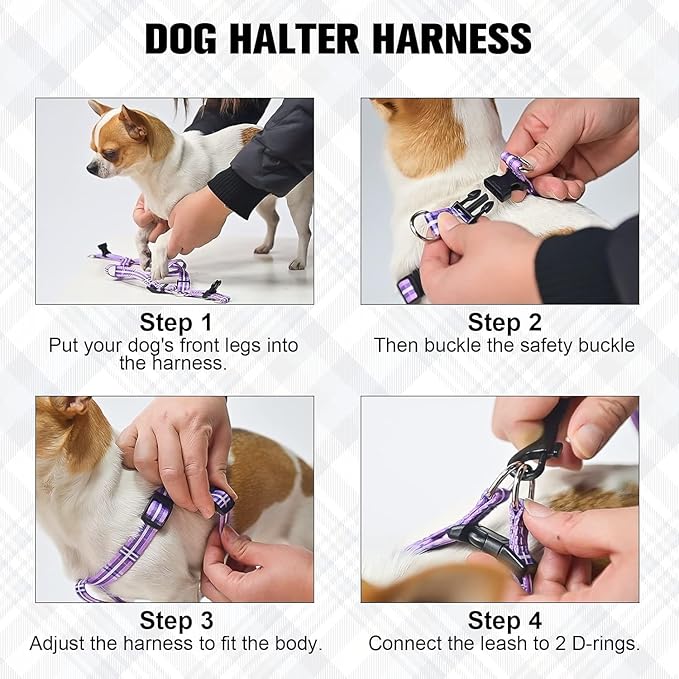 DOG HALTER HARNESS

Step 1
Put your dog's front legs into the harness.

Step 2
Then buckle the safety buckle

Step 3
Adjust the harness to fit the body.

Step 4
Connect the leash to 2 D-rings.