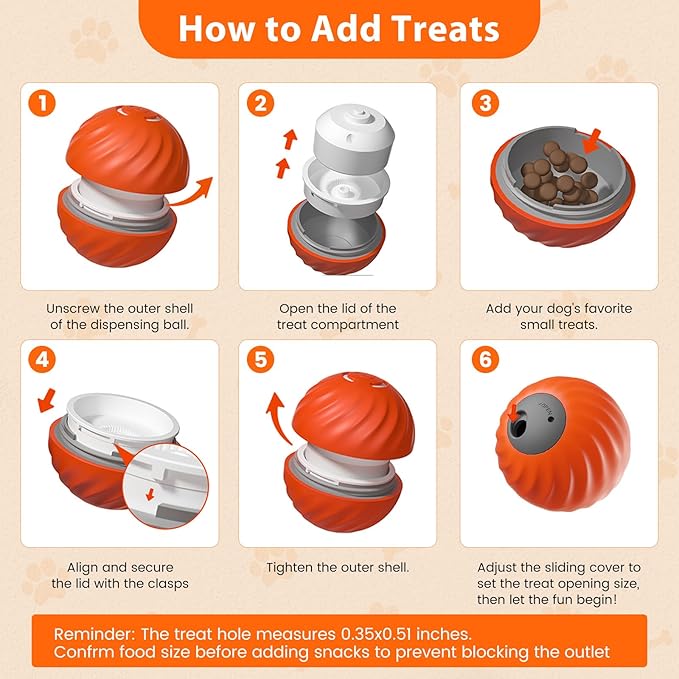 How to Add Treats

1

Unscrew the outer shell of the dispensing ball.

2

Open the lid of the treat compartment

3

Add your dog's favorite small treats.

4

Align and secure the lid with the clasps

5

Tighten the outer shell.

6

Adjust the sliding cover to set the treat opening size, then let the fun begin!

Reminder: The treat hole measures 0.35x0.51 inches.
Confrm food size before adding snacks to prevent blocking the outlet