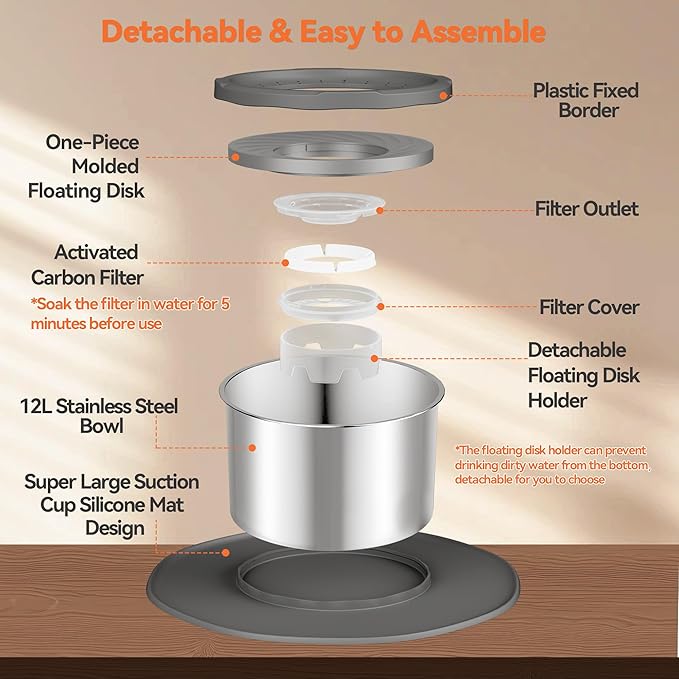 Detachable & Easy to Assemble

Plastic Fixed Border

One-Piece Molded Floating Disk

Filter Outlet

Activated Carbon Filter

*Soak the filter in water for 5 minutes before use

Filter Cover

Detachable Floating Disk Holder

12L Stainless Steel Bowl

*The floating disk holder can prevent drinking dirty water from the bottom, detachable for you to choose

Super Large Suction Cup Silicone Mat Design