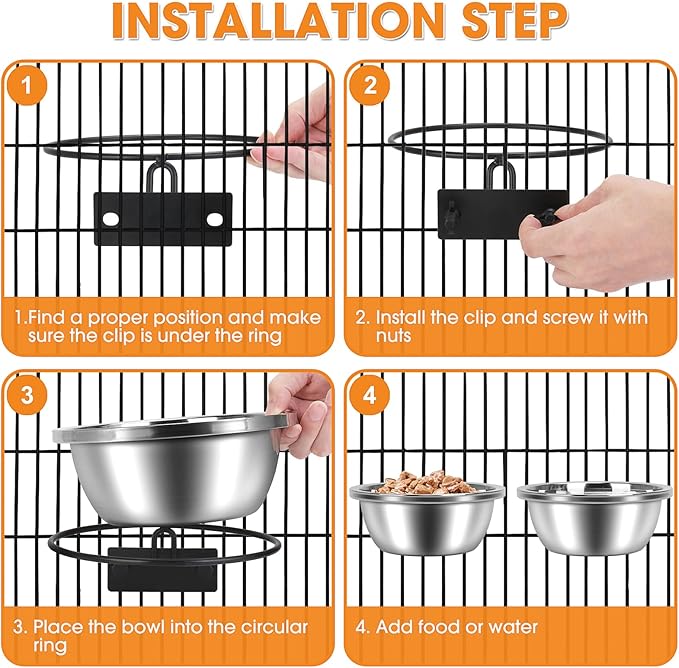 INSTALLATION STEP

1

1.Find a proper position and make sure the clip is under the ring

2

2. Install the clip and screw it with nuts

3

3. Place the bowl into the circular ring

4

4. Add food or water