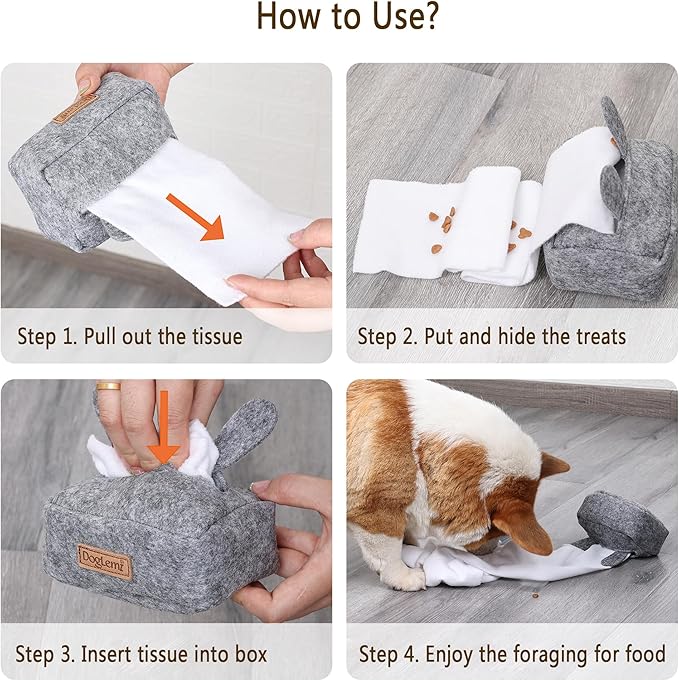 How to Use?

Step 1. Pull out the tissue

Step 2. Put and hide the treats

DogLemi

Step 3. Insert tissue into box

Step 4. Enjoy the foraging for food