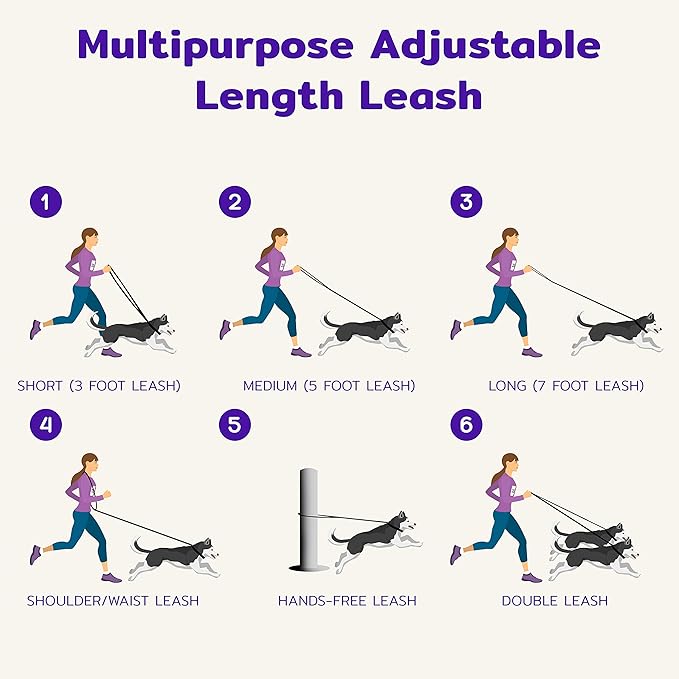 Multipurpose Adjustable Length Leash

1
SHORT (3 FOOT LEASH)

2
MEDIUM (5 FOOT LEASH)

3
LONG (7 FOOT LEASH)

4
SHOULDER/WAIST LEASH

5
HANDS-FREE LEASH

6
DOUBLE LEASH