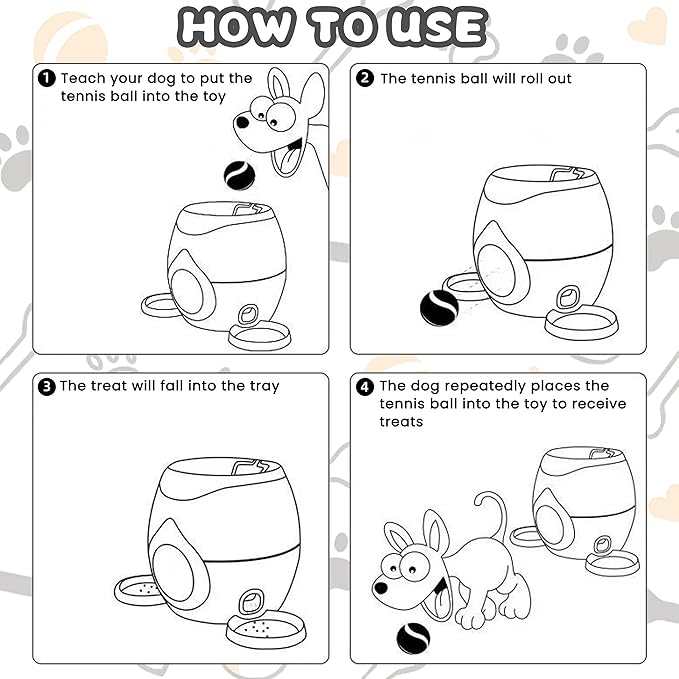 HOW TO USE

1 Teach your dog to put the tennis ball into the toy

2 The tennis ball will roll out

3 The treat will fall into the tray

4 The dog repeatedly places the tennis ball into the toy to receive treats