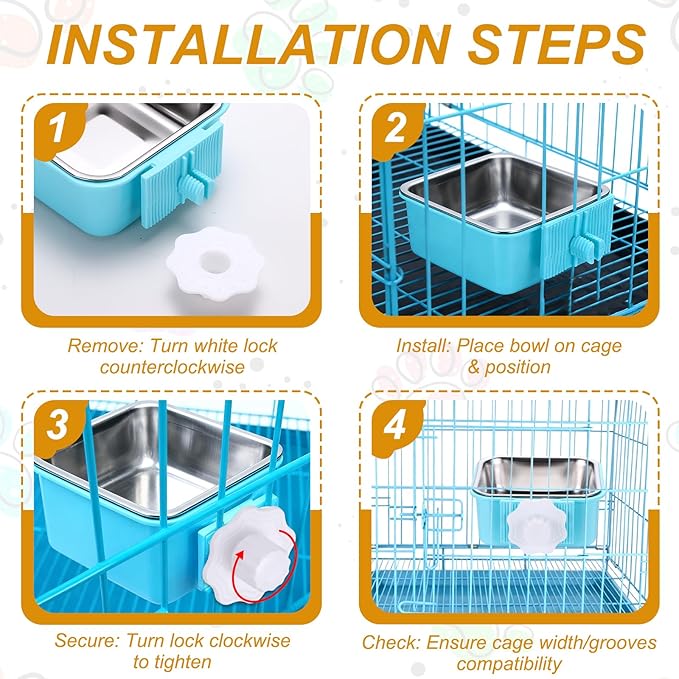 INSTALLATION STEPS

1

Remove: Turn white lock counterclockwise

2

Install: Place bowl on cage & position

3

Secure: Turn lock clockwise to tighten

4

Check: Ensure cage width/grooves compatibility