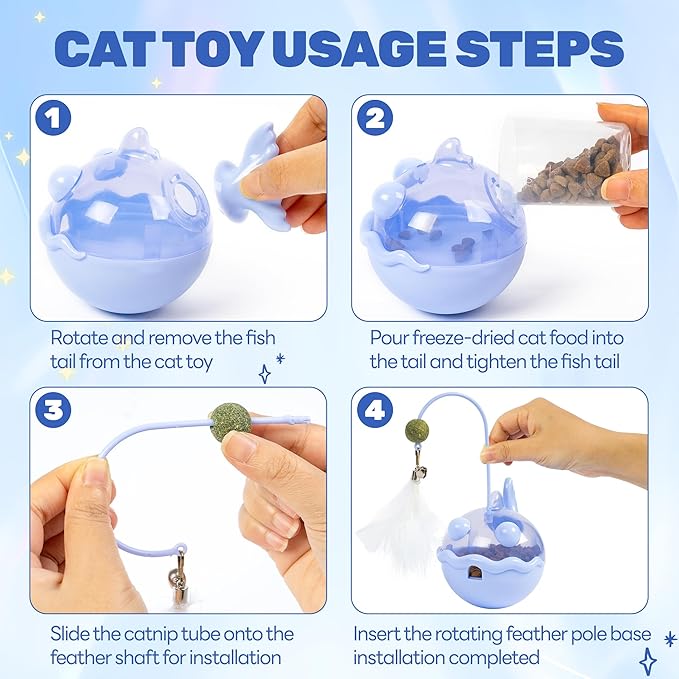 CAT TOY USAGE STEPS

1

Rotate and remove the fish tail from the cat toy

2

Pour freeze-dried cat food into the tail and tighten the fish tail

3

Slide the catnip tube onto the feather shaft for installation

4

Insert the rotating feather pole base installation completed